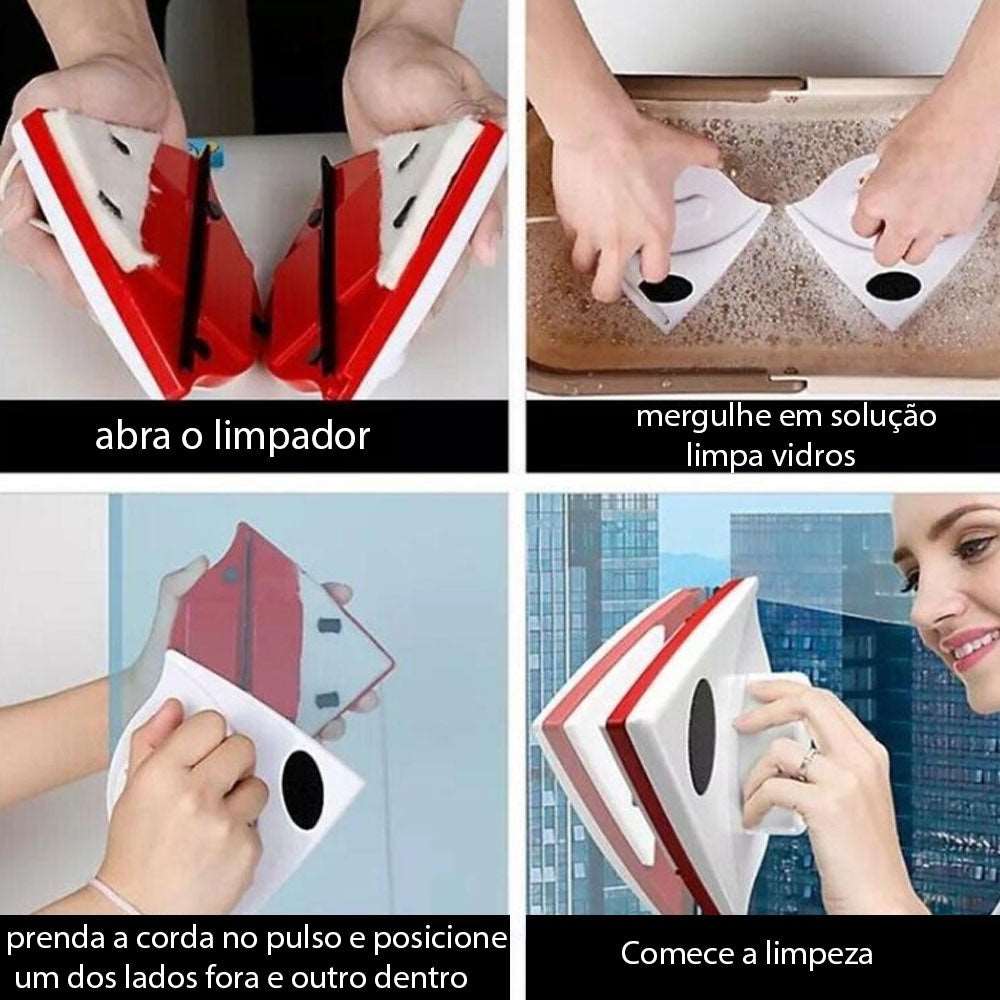 abra o limpador

mergulhe em solução limpa vidros

prenda a corda no pulso e posicione um dos lados fora e outro dentro

Comece a limpeza