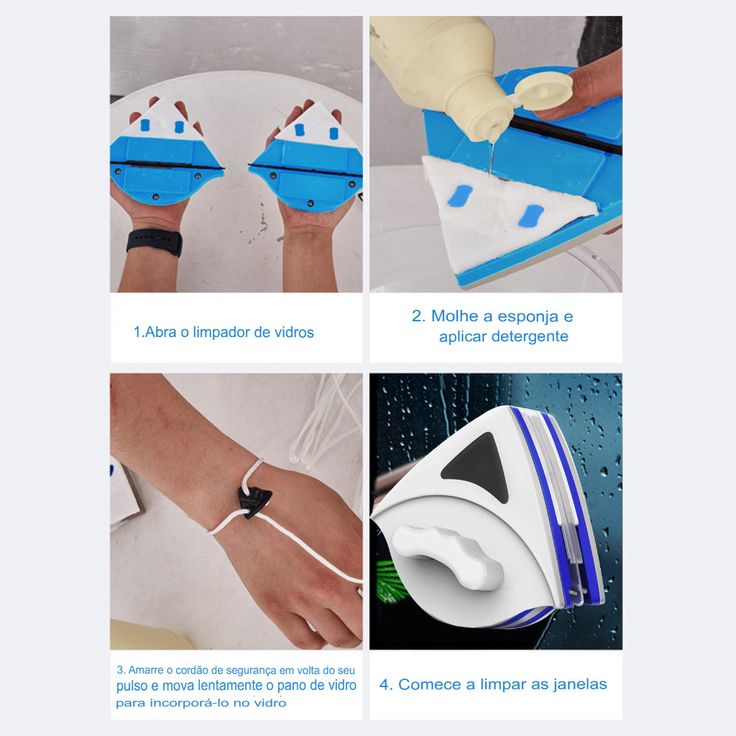 1.Abra o limpador de vidros

2. Molhe a esponja e aplicar detergente

3. Amarre o cordão de segurança em volta do seu pulso e mova lentamente o pano de vidro para incorporá-lo no vidro

4. Comece a limpar as janelas