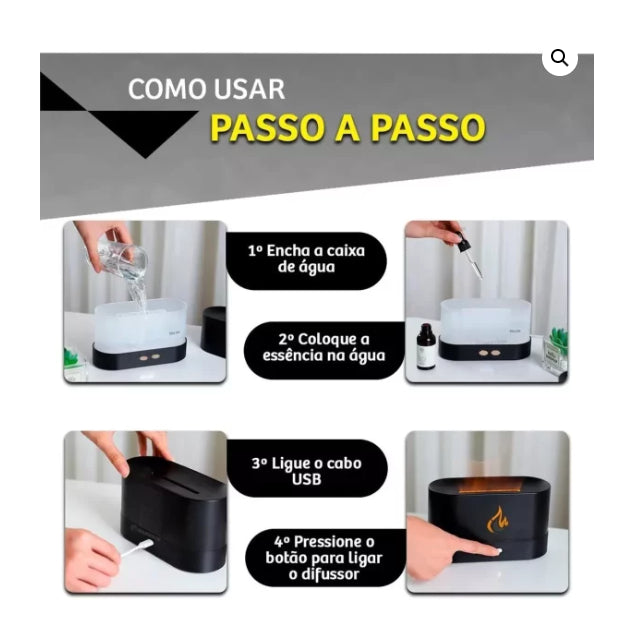 COMO USAR
PASSO A PASSO

1º Encha a caixa de água

2º Coloque a essência na água

3º Ligue o cabo USB

4º Pressione o botão para ligar o difussor