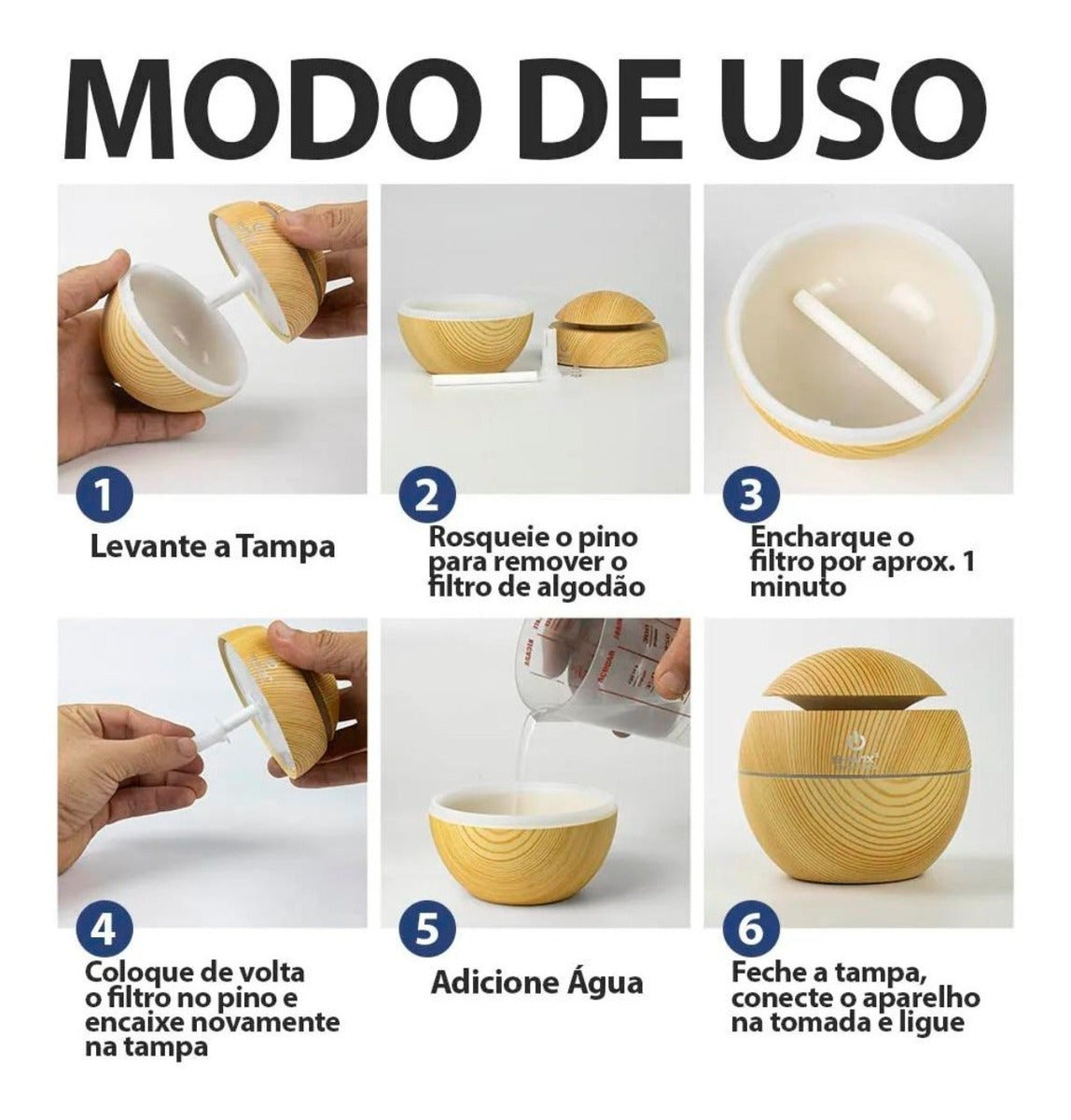 MODO DE USO

1
Levante a Tampa

2
Rosqueie o pino para remover o filtro de algodão

3
Encharque o filtro por aprox. 1 minuto

4
Coloque de volta o filtro no pino e encaixe novamente na tampa

5
Adicione Água

6
Feche a tampa, conecte o aparelho na tomada e ligue