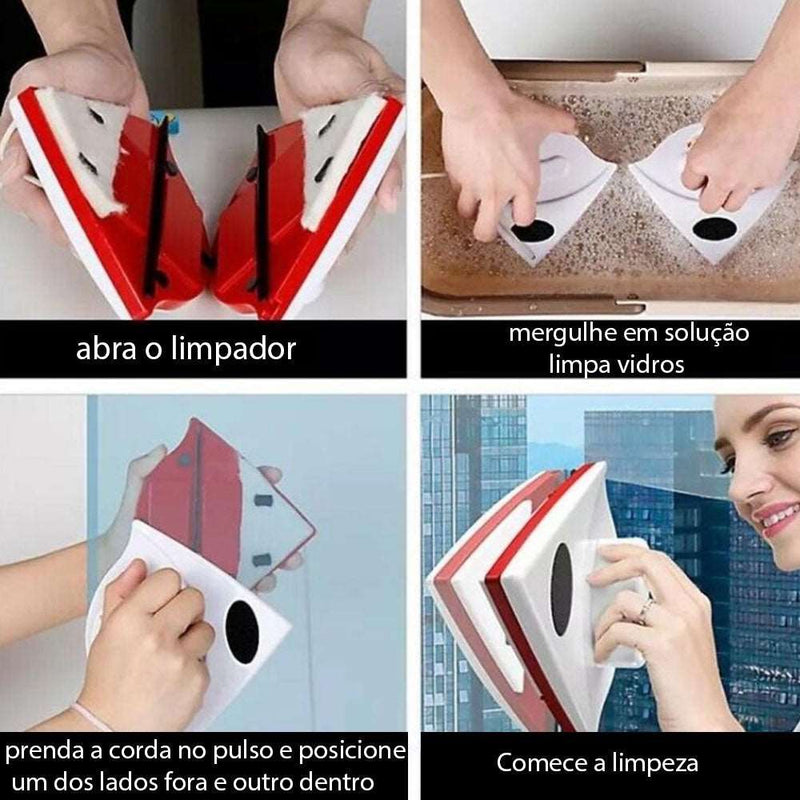 abra o limpador

mergulhe em solução limpa vidros

prenda a corda no pulso e posicione um dos lados fora e outro dentro

Comece a limpeza